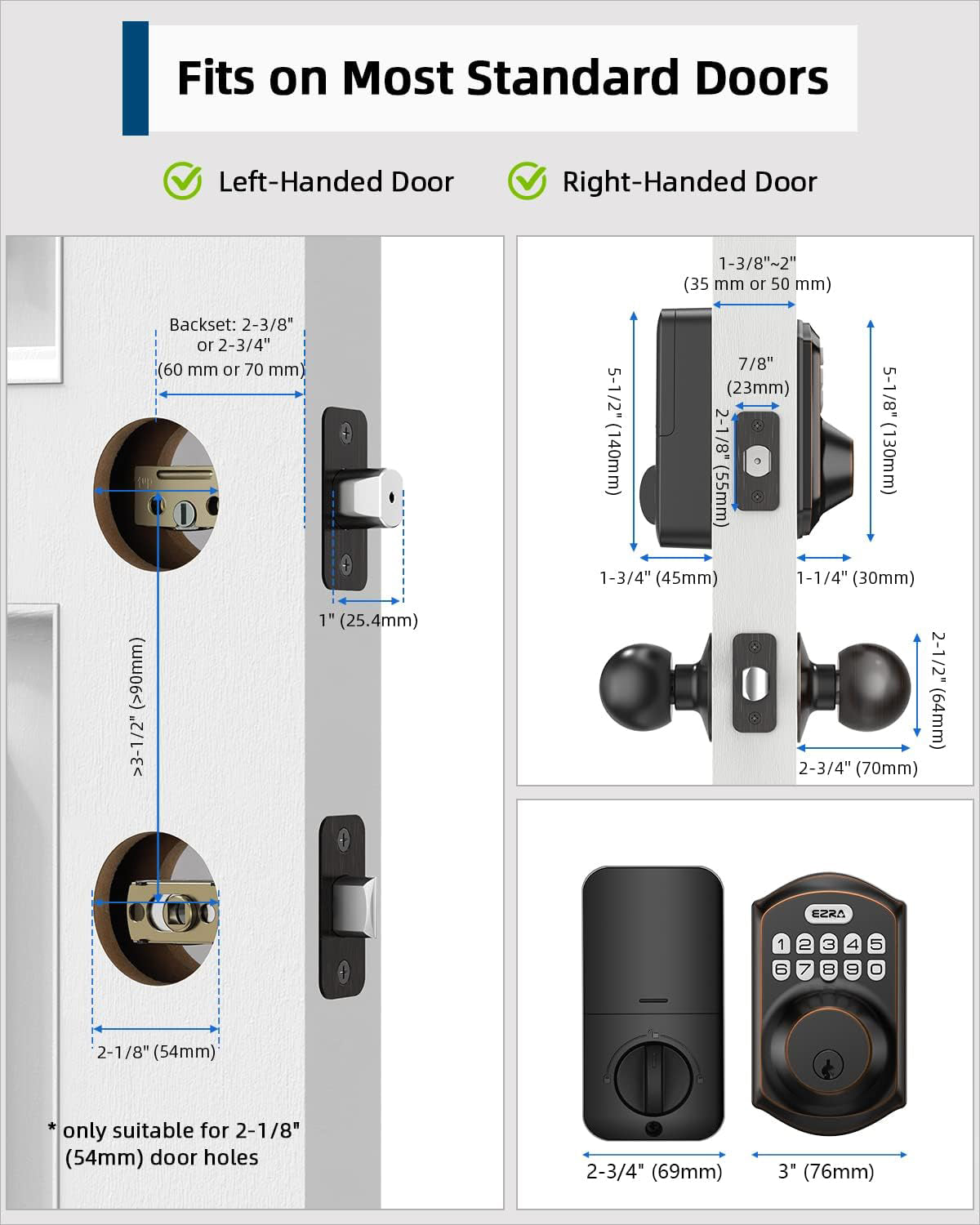 Fits on Most Standard Doors

Left-Handed Door

Right-Handed Door

Backset: 2-3/8" or 2-3/4" (60 mm or 70 mm)

1" (25.4mm)

>3-1/2" (>90mm)

2-1/8" (54mm)

* only suitable for 2-1/8" (54mm) door holes

1-3/8"~2" (35 mm or 50 mm)

5-1/2" (140mm)

7/8" (23mm)

2-1/8" (55mm)

5-1/8" (130mm)

1-3/4" (45mm)

1-1/4" (30mm)

2-1/2" (64mm)

2-3/4" (70mm)

EZRA

1 2 3 4 5
6 7 8 9 0

2-3/4" (69mm)

3" (76mm)