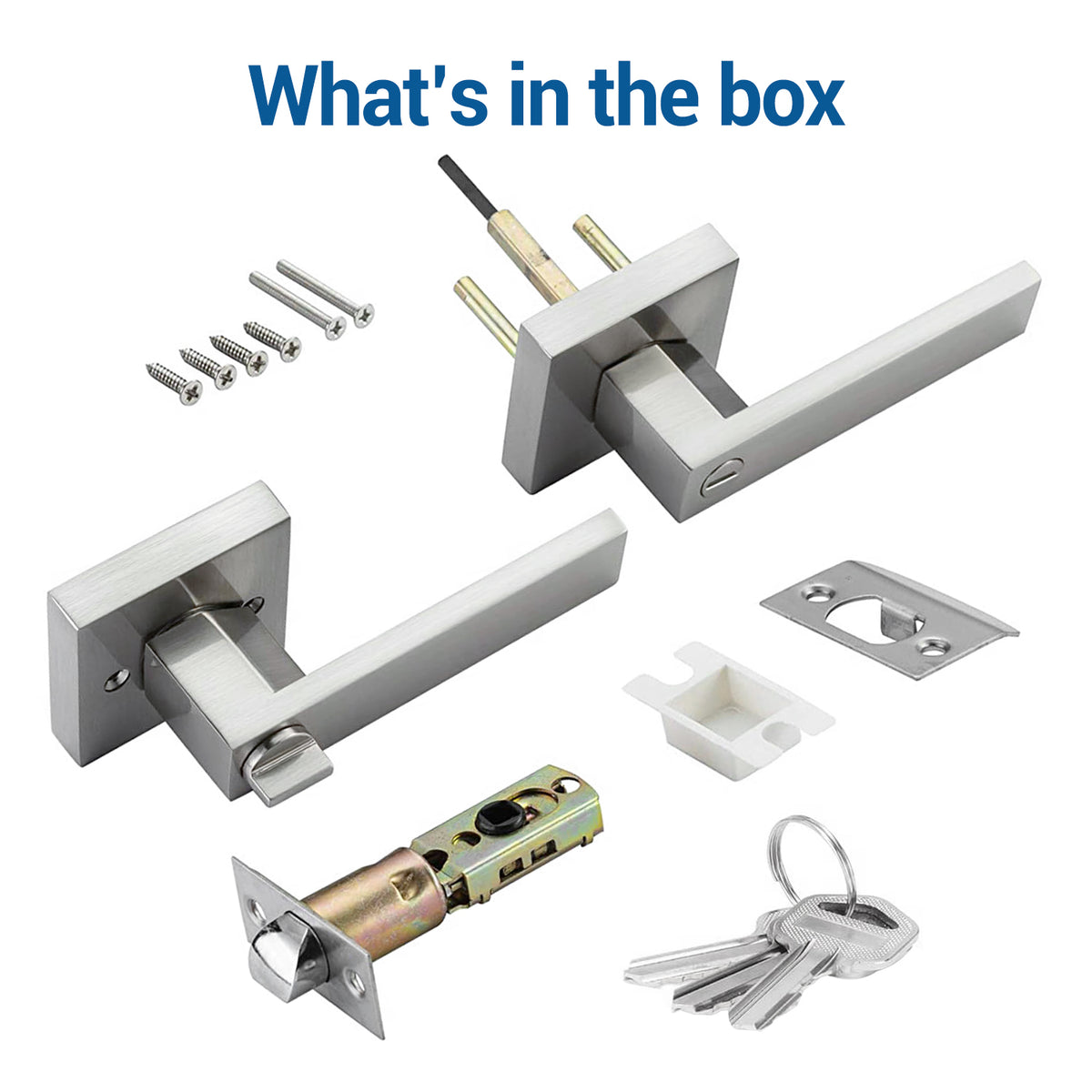 What's in the box