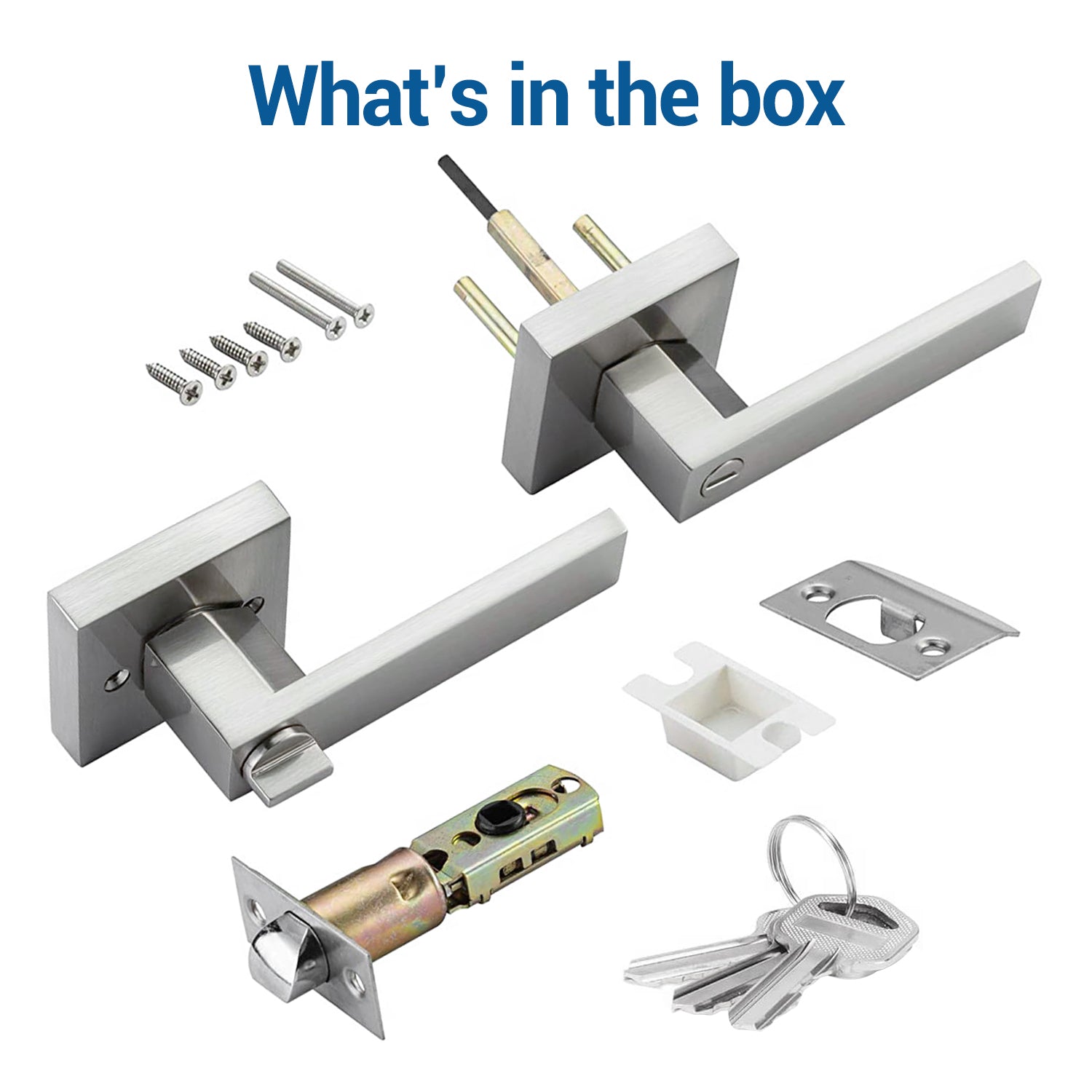 What's in the box