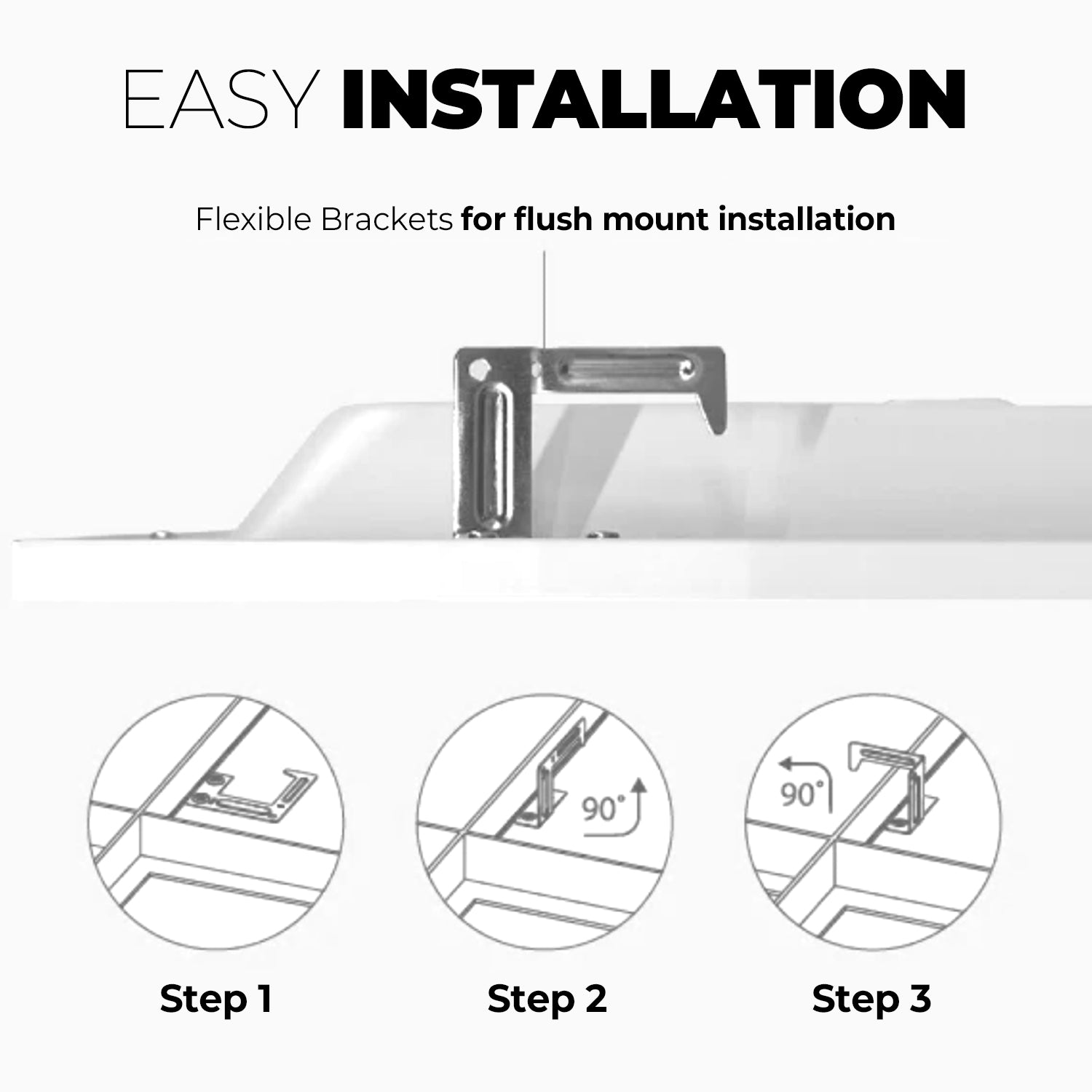 EASY INSTALLATION

Flexible Brackets for flush mount installation

90°

90°

Step 1

Step 2

Step 3